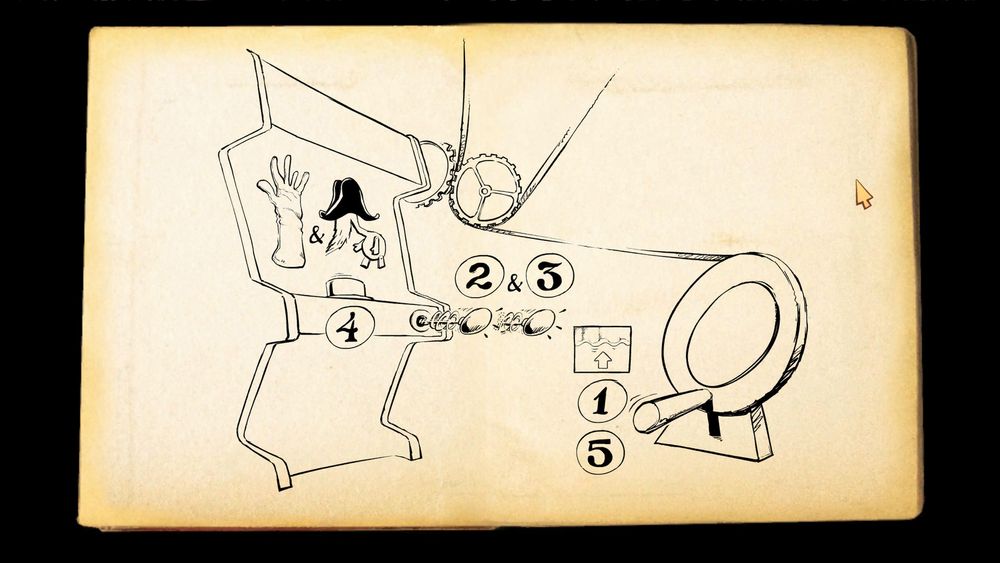 &

2 & 3

4

1

5