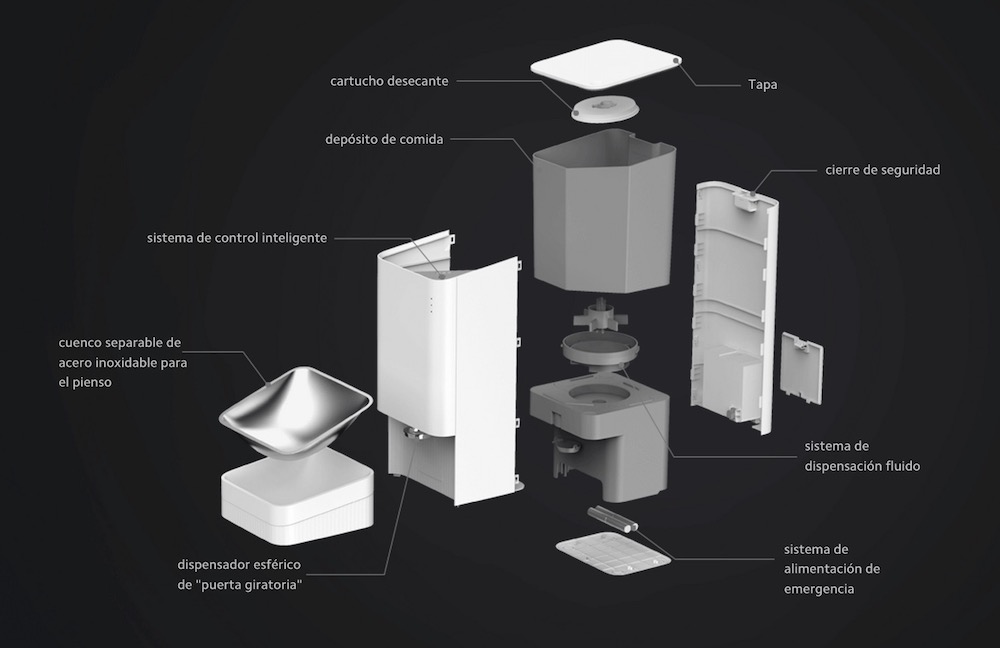 cartucho desecante

Tapa

depósito de comida

cierre de seguridad

sistema de control inteligente

cuenco separable de acero inoxidable para el pienso

sistema de dispensación fluido

dispensador esférico de "puerta giratoria"

sistema de alimentación de emergencia