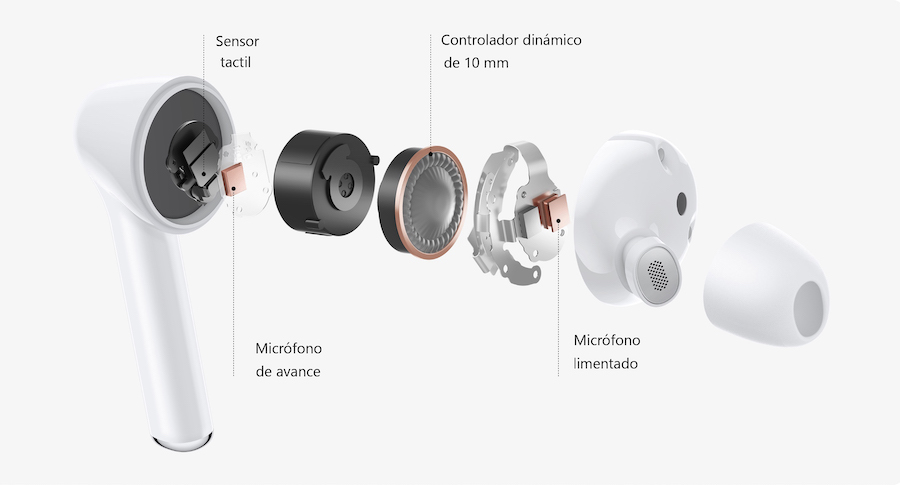 Sensor
tactil

Controlador dinámico
de 10 mm

Micrófono
de avance

Micrófono
limentado