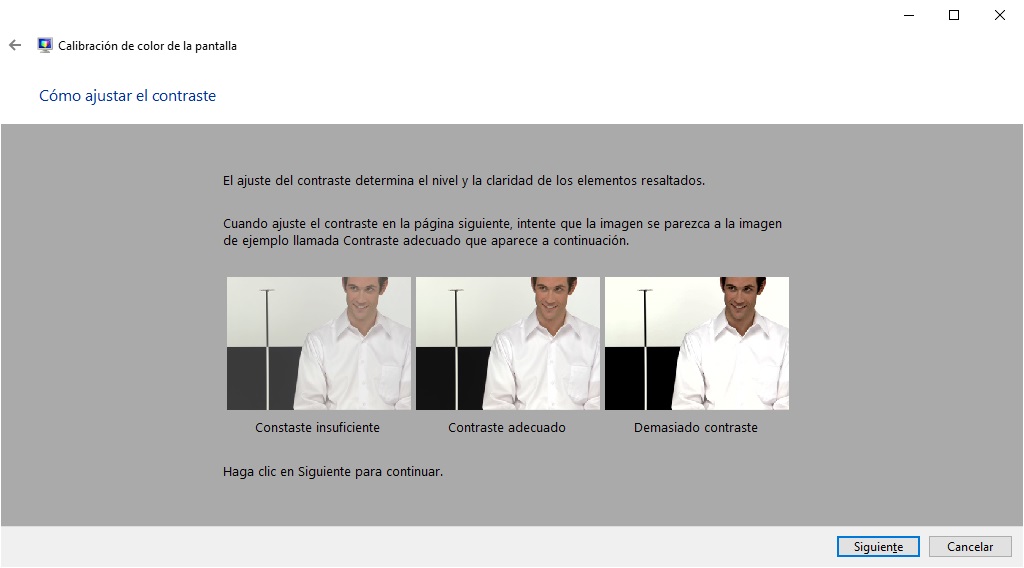 Calibración de color de la pantalla

Cómo ajustar el contraste

El ajuste del contraste determina el nivel y la claridad de los elementos resaltados.

Cuando ajuste el contraste en la página siguiente, intente que la imagen se parezca a la imagen de ejemplo llamada Contraste adecuado que aparece a continuación.

Constaste insuficiente

Contraste adecuado

Demasiado contraste

Haga clic en Siguiente para continuar.

Siguiente

Cancelar