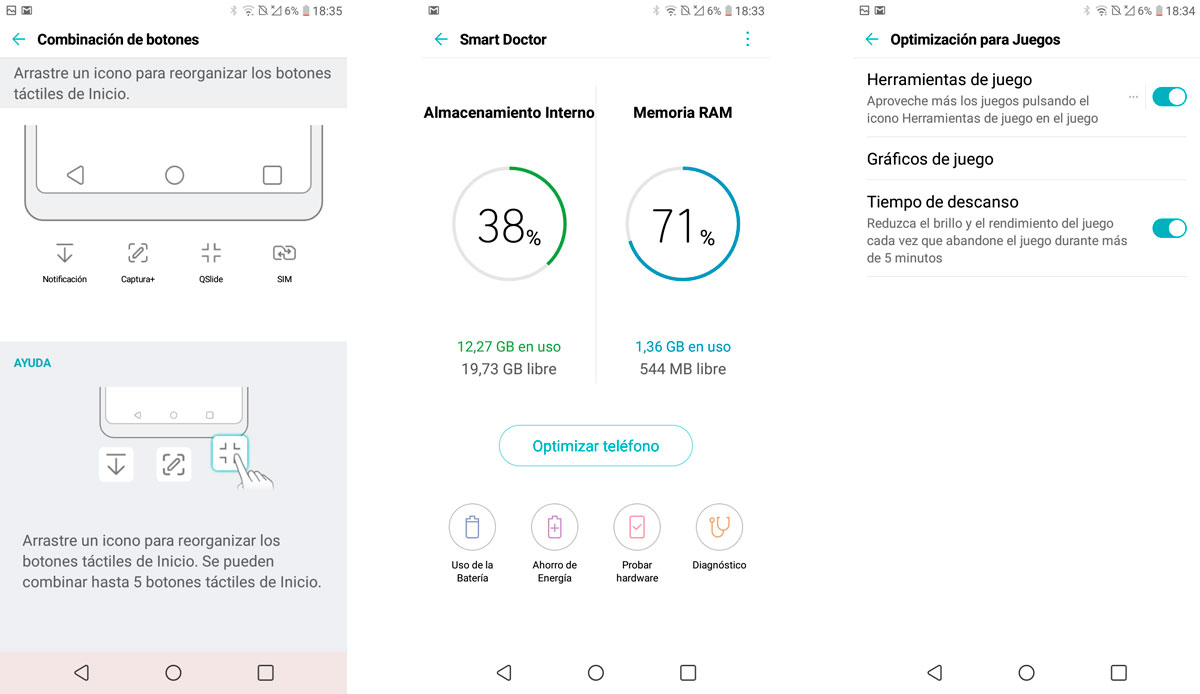 6% 18:35

Combinación de botones

Arrastre un icono para reorganizar los botones táctiles de Inicio.

Notificación
Captura+
QSlide
SIM

AYUDA

Arrastre un icono para reorganizar los botones táctiles de Inicio. Se pueden combinar hasta 5 botones táctiles de Inicio.

6% 18:33

Smart Doctor

Almacenamiento Interno
38%
12,27 GB en uso
19,73 GB libre

Memoria RAM
71%
1,36 GB en uso
544 MB libre

Optimizar teléfono

Uso de la Batería
Ahorro de Energía
Probar hardware
Diagnóstico

6% 18:34

Optimización para Juegos

Herramientas de juego
Aproveche más los juegos pulsando el icono Herramientas de juego en el juego

Gráficos de juego

Tiempo de descanso
Reduzca el brillo y el rendimiento del juego cada vez que abandone el juego durante más de 5 minutos