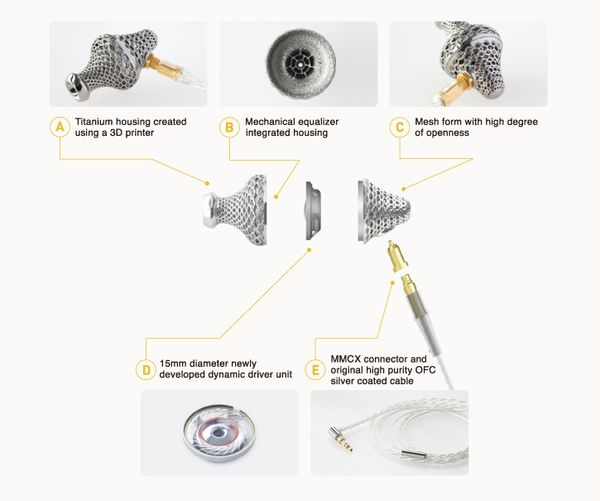 A Titanium housing created using a 3D printer

B Mechanical equalizer integrated housing

C Mesh form with high degree of openness

D 15mm diameter newly developed dynamic driver unit

E MMCX connector and original high purity OFC silver coated cable