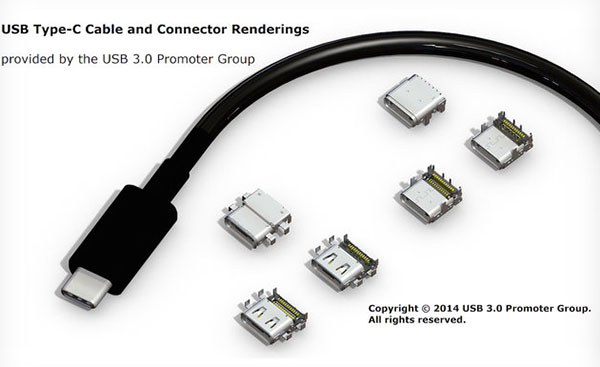 USB Type-C Cable and Connector Renderings

provided by the USB 3.0 Promoter Group

Copyright © 2014 USB 3.0 Promoter Group. All rights reserved.