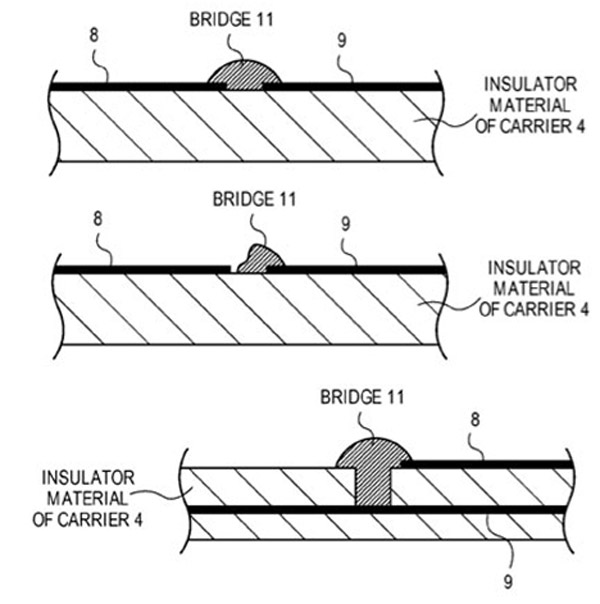 BRIDGE 11
8
9
INSULATOR MATERIAL OF CARRIER 4

BRIDGE 11
8
9
INSULATOR MATERIAL OF CARRIER 4

BRIDGE 11
8
INSULATOR MATERIAL OF CARRIER 4
9